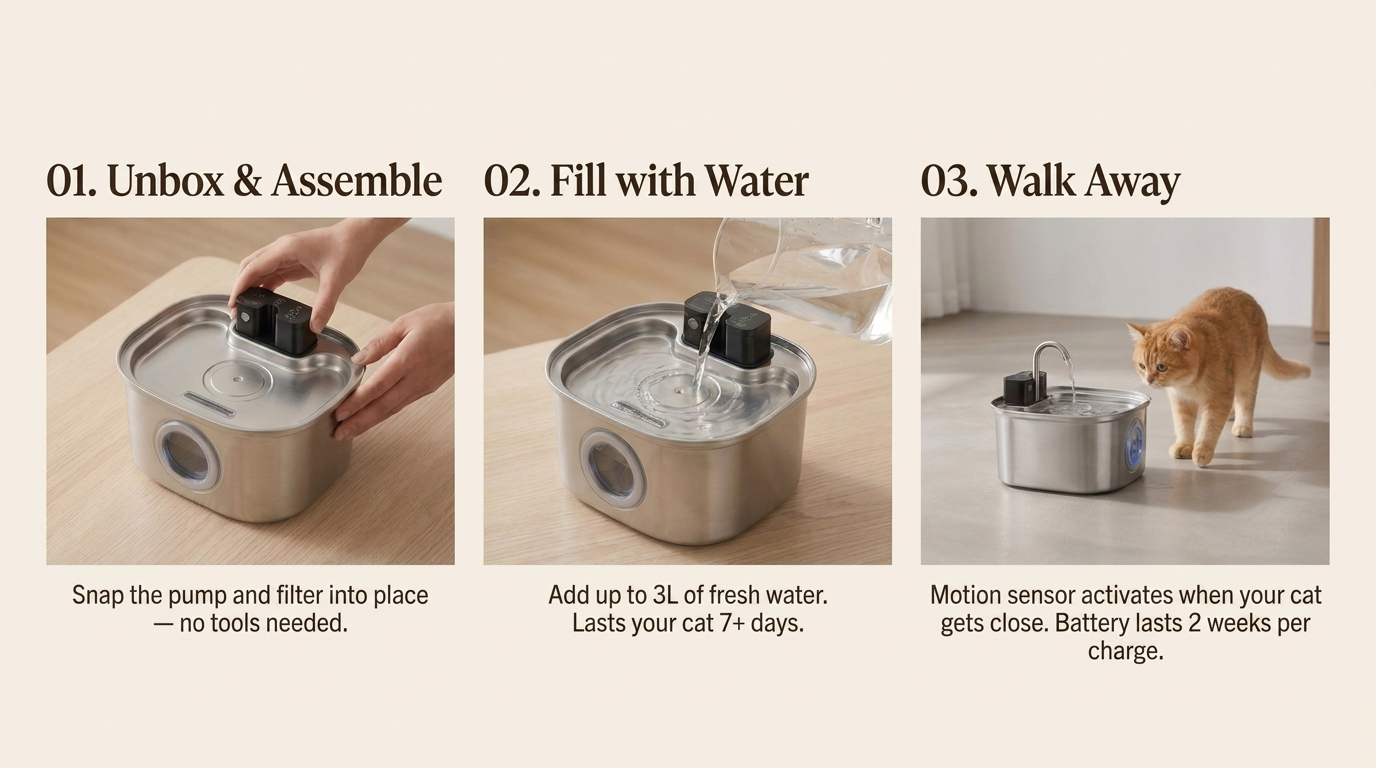 01. Unbox & Assemble

Snap the pump and filter into place — no tools needed.

02. Fill with Water

Add up to 3L of fresh water. Lasts your cat 7+ days.

03. Walk Away

Motion sensor activates when your cat gets close. Battery lasts 2 weeks per charge.