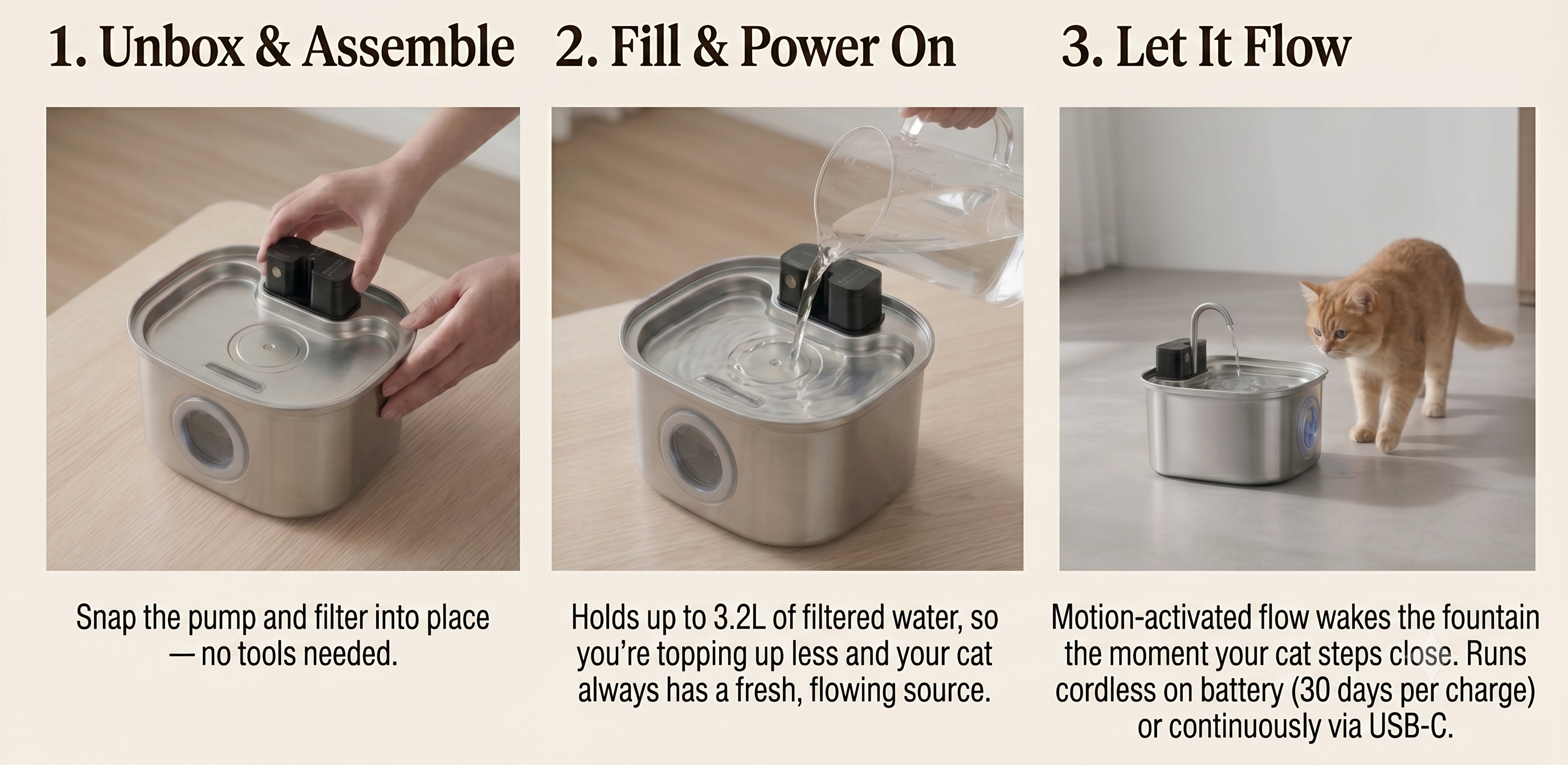 1. Unbox & Assemble

Snap the pump and filter into place — no tools needed.

2. Fill & Power On

Holds up to 3.2L of filtered water, so you're topping up less and your cat always has a fresh, flowing source.

3. Let It Flow

Motion-activated flow wakes the fountain the moment your cat steps close. Runs cordless on battery (30 days per charge) or continuously via USB-C.